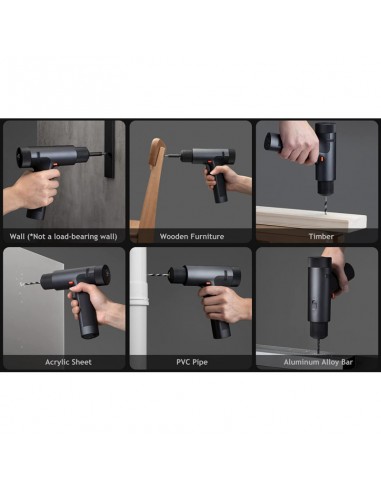 Wall (*Not a load-bearing wall)

Wooden Furniture

Timber

Acrylic Sheet

PVC Pipe

Aluminum Alloy Bar