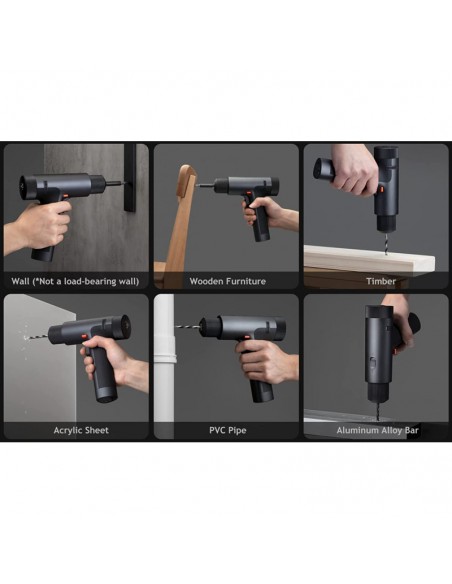 Wall (*Not a load-bearing wall)

Wooden Furniture

Timber

Acrylic Sheet

PVC Pipe

Aluminum Alloy Bar