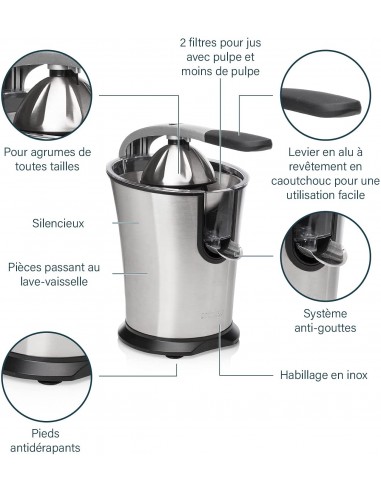 2 filtres pour jus avec pulpe et moins de pulpe

Pour agrumes de toutes tailles

Levier en alu à revêtement en caoutchouc pour une utilisation facile

Silencieux

Pièces passant au lave-vaisselle

Système anti-gouttes

Habillage en inox

Pieds antidérapants