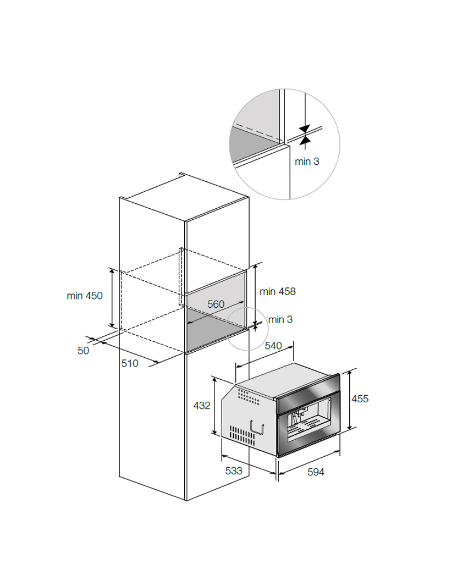 min 3
min 450
min 458
560
min 3
50
510
540
432
455
533
594